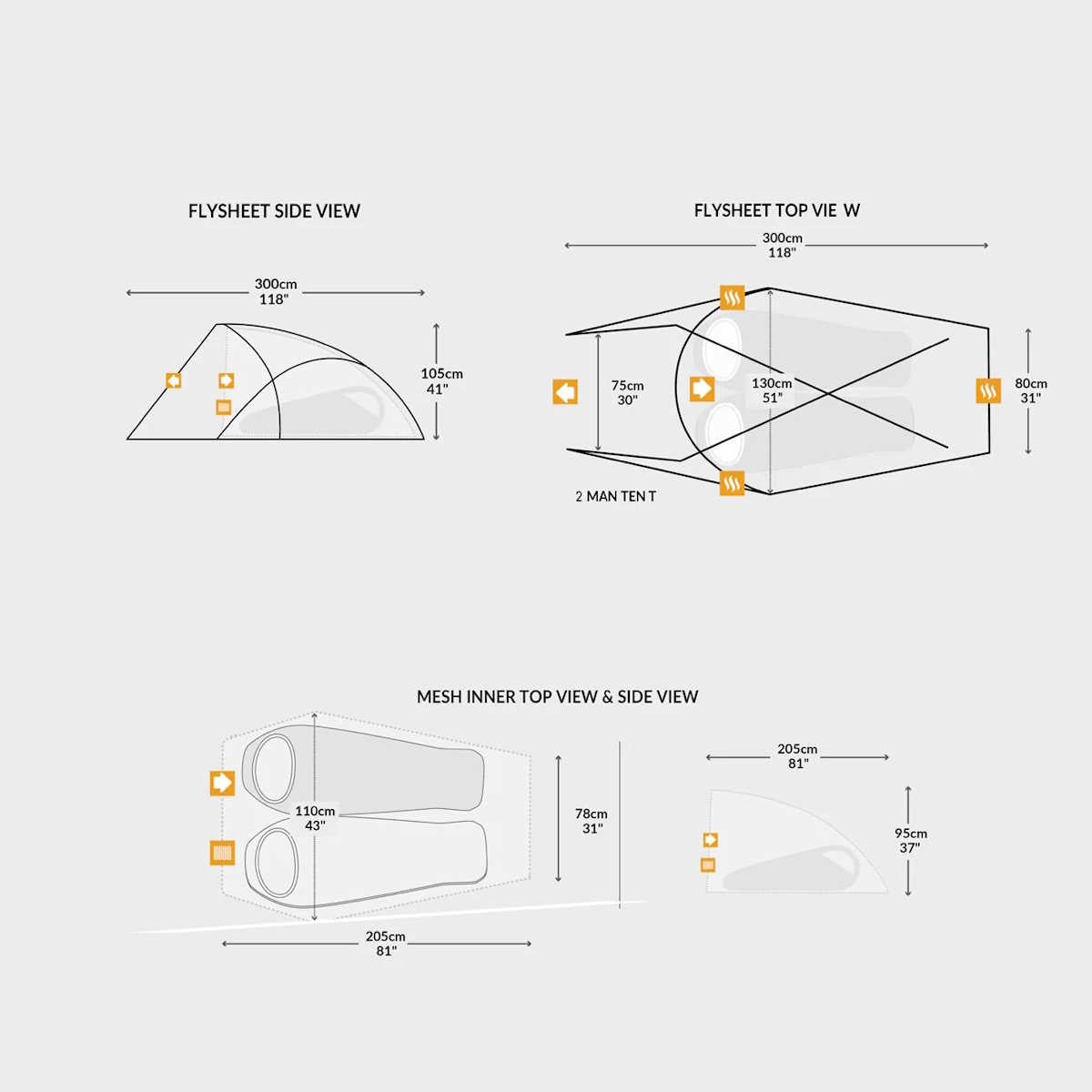 FLYSHEET SIDE VIEW

300cm
118"

105cm
41"

FLYSHEET TOP VIE W

300cm
118"

75cm
30"

130cm
51"

80cm
31"

2 MAN TEN T

MESH INNER TOP VIEW & SIDE VIEW

110cm
43"

78cm
31"

205cm
81"

205cm
81"

95cm
37"