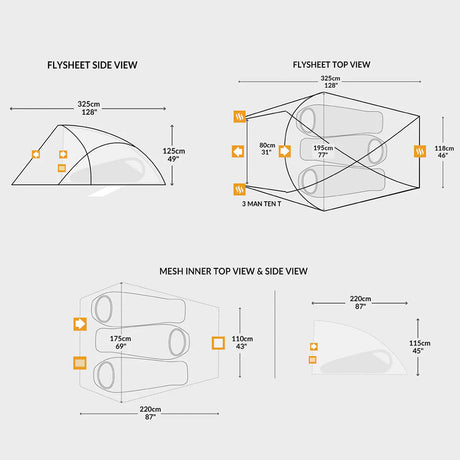 FLYSHEET SIDE VIEW

325cm
128"

125cm
49"

FLYSHEET TOP VIEW

325cm
128"

80cm
31"

195cm
77"

118cm
46"

3 MAN TEN T

MESH INNER TOP VIEW & SIDE VIEW

175cm
69"

110cm
43"

220cm
87"

220cm
87"

115cm
45"